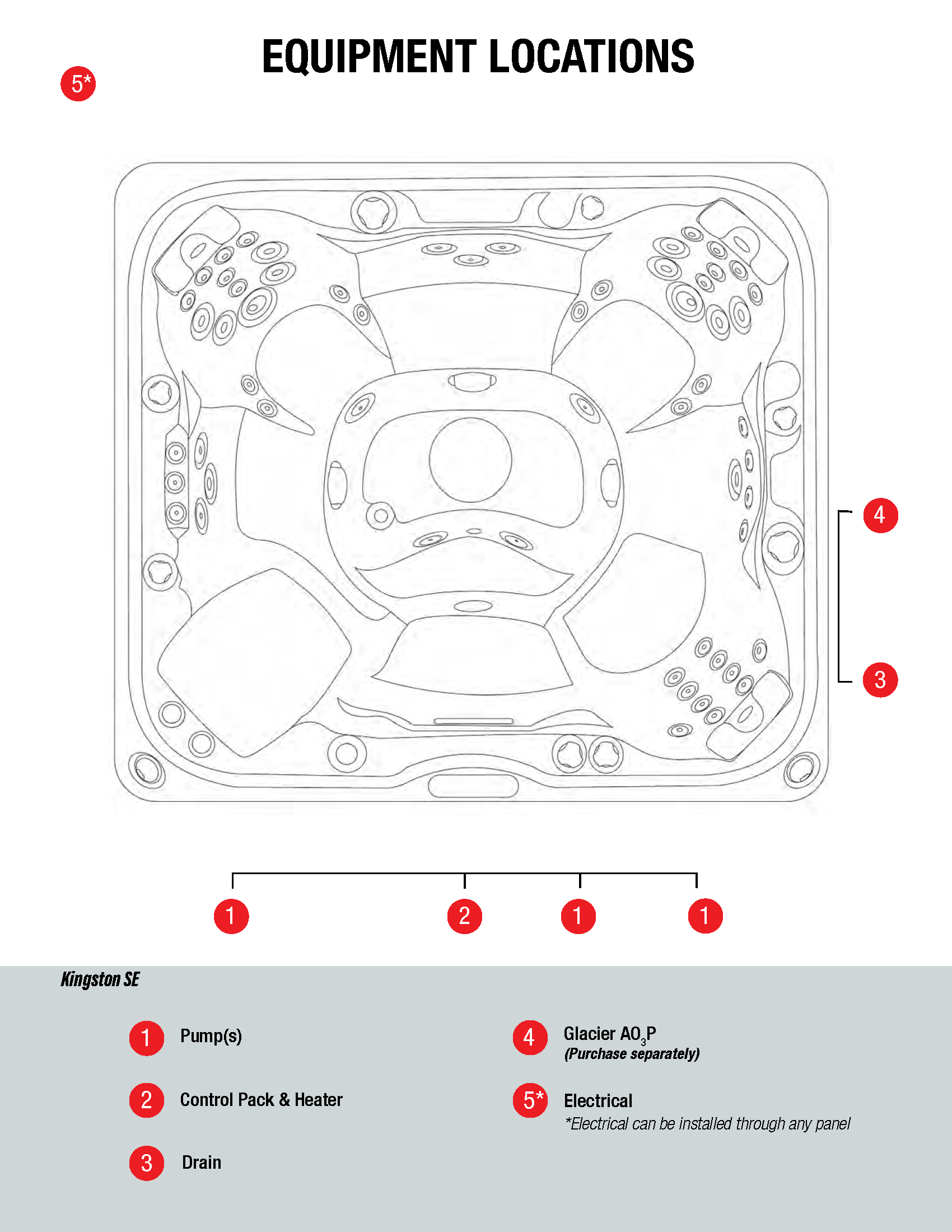 EQUIPMENT LOCATIONS

5*

4

3

1 2 1 1

Kingston SE

1 Pump(s)

2 Control Pack & Heater

3 Drain

4 Glacier $AO_3P$
(Purchase separately)

5* Electrical
*Electrical can be installed through any panel