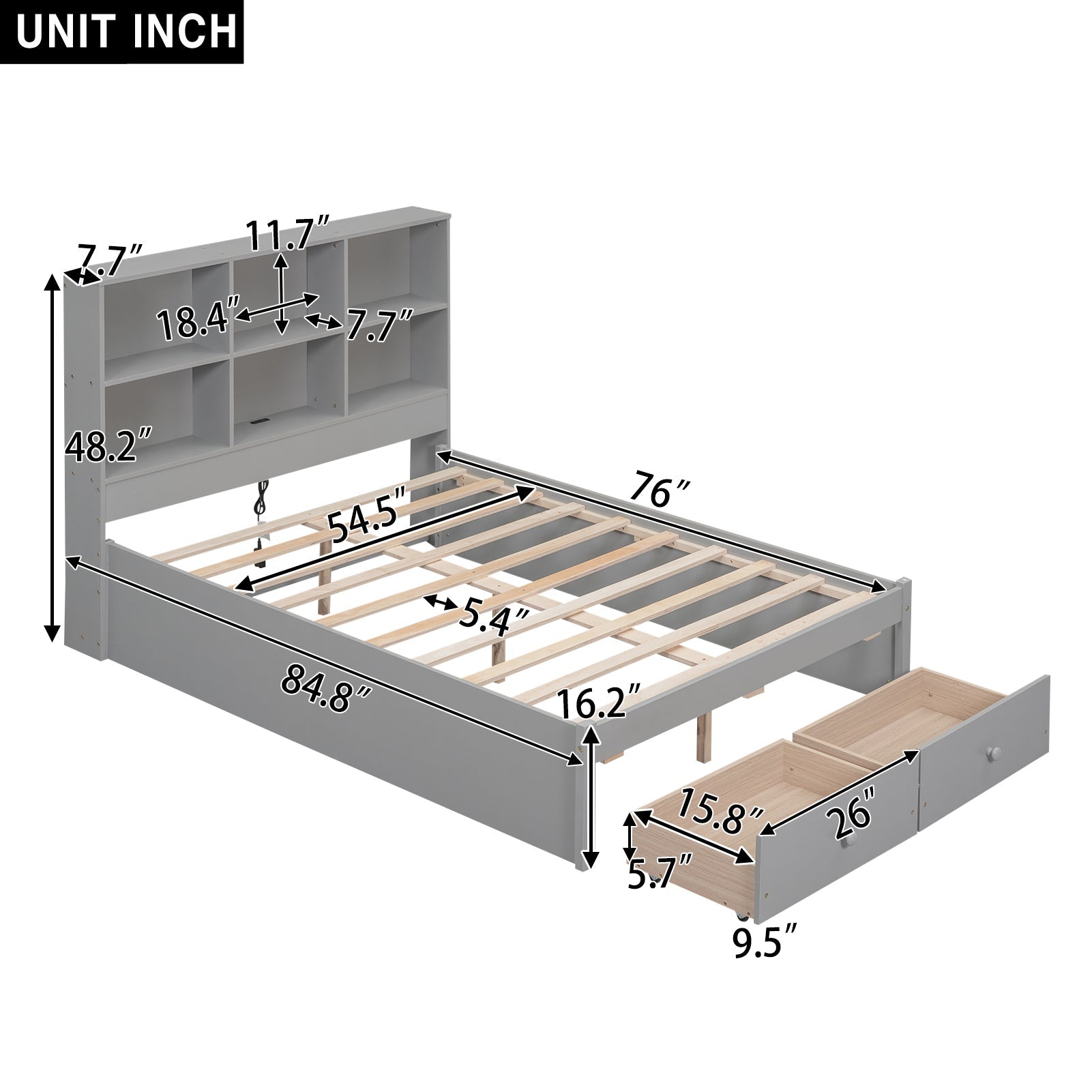 UNIT INCH

7.7″

11.7″

18.4″

7.7″

48.2″

76″

54.5″

5.4″

84.8″

16.2″

15.8″

26″

5.7″

9.5″