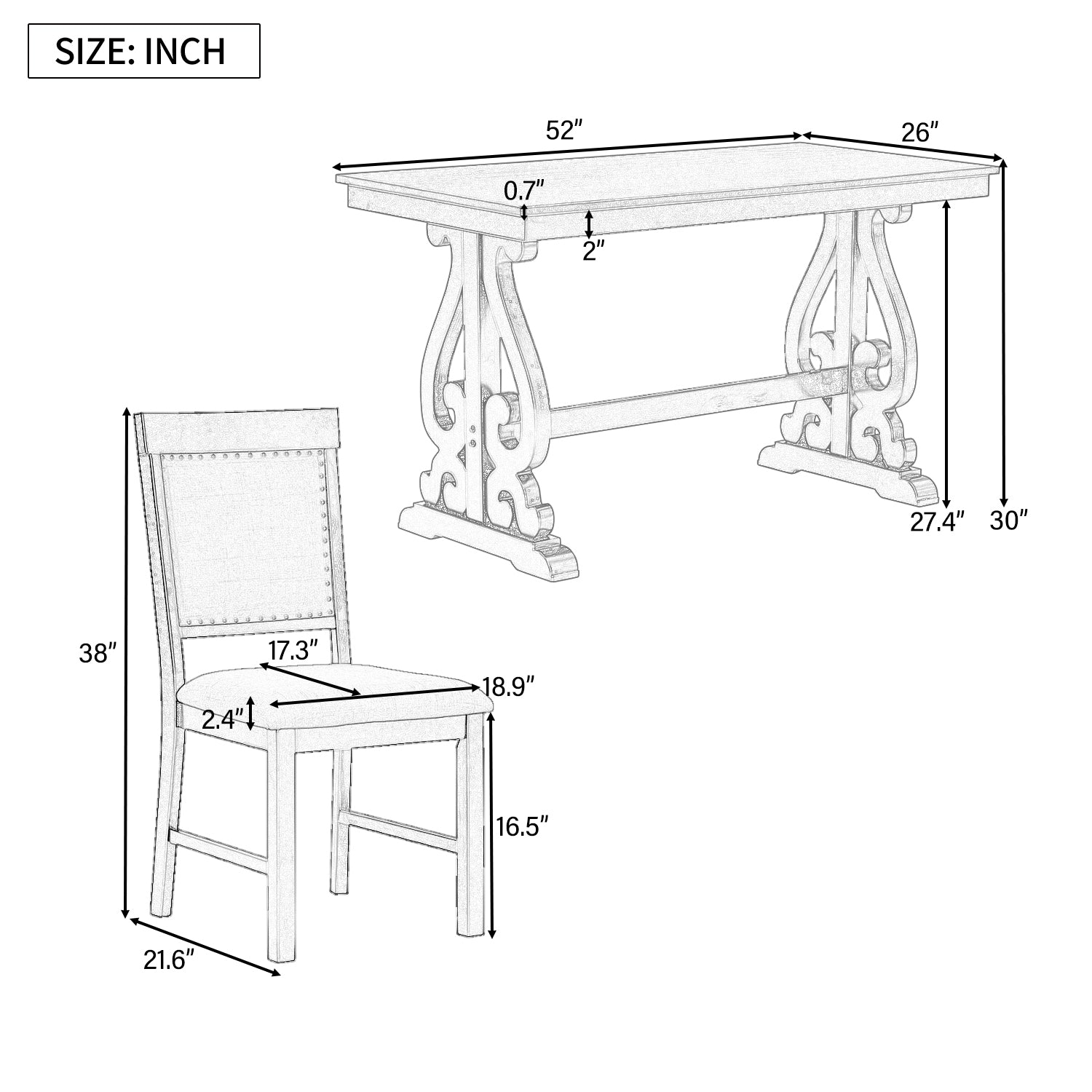 SIZE: INCH

52″

26″

0.7″

2″

27.4″

30″

38″

17.3″

18.9″

2.4″

16.5″

21.6″