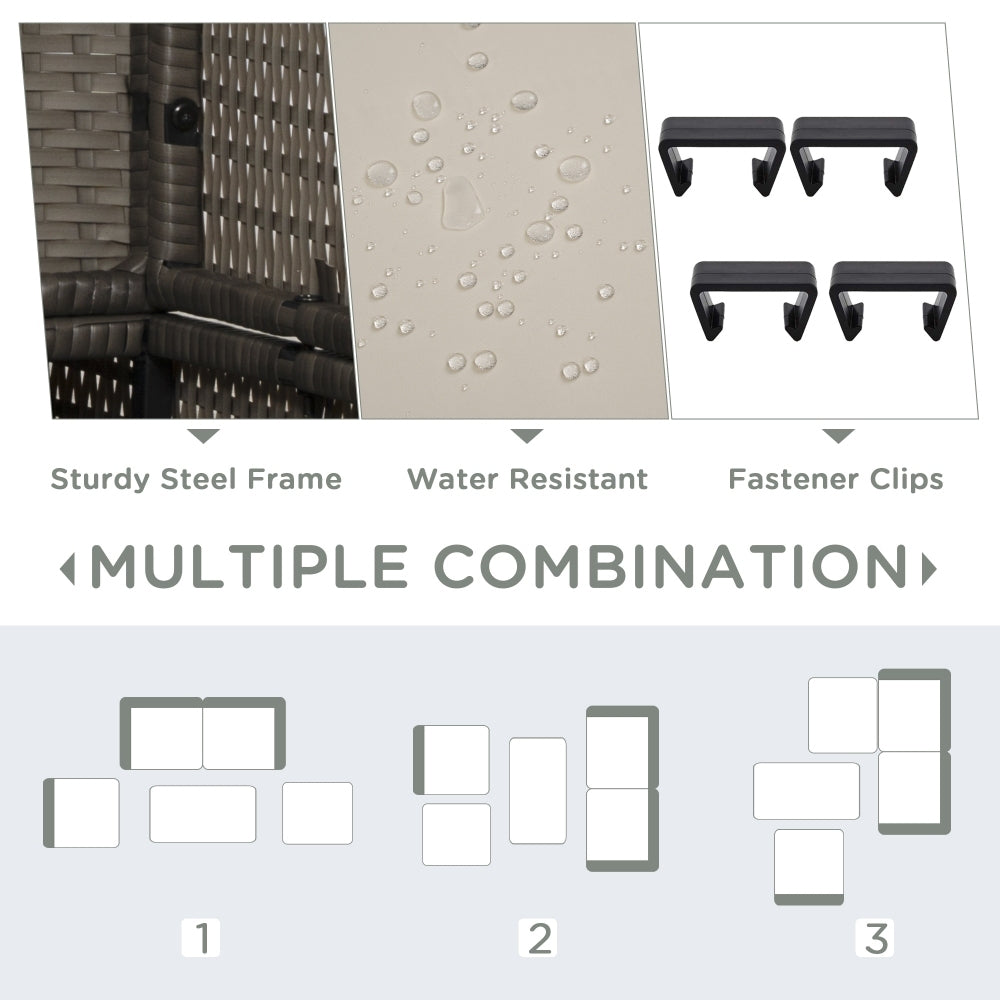 Sturdy Steel Frame

Water Resistant

Fastener Clips

MULTIPLE COMBINATION

1

2

3