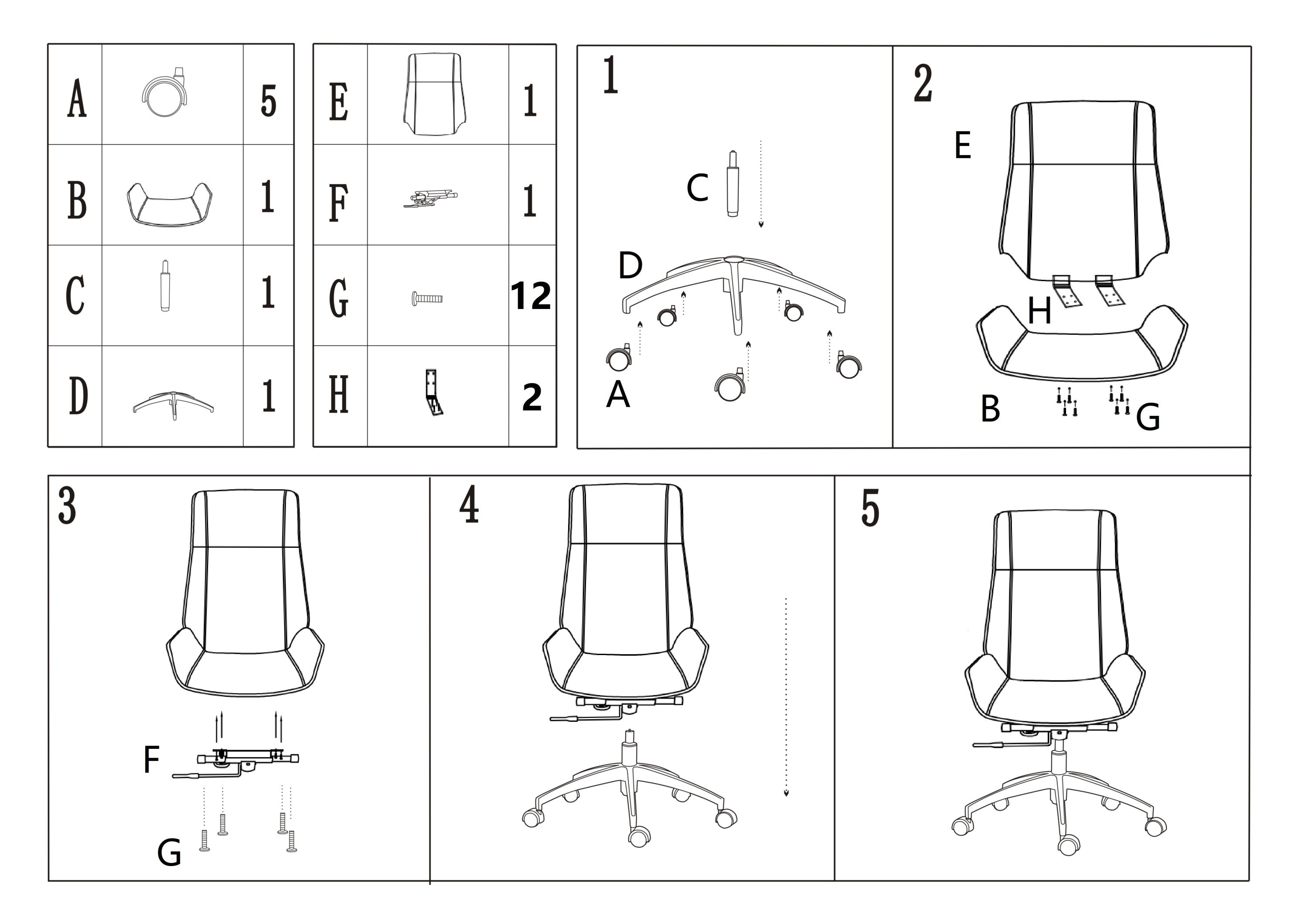 | A | | 5 |
|---|---|---|
| B | | 1 |
| C | | 1 |
| D | | 1 |

| E | | 1 |
|---|---|---|
| F | | 1 |
| G | | 12 |
| H | | 2 |

1

C

D

A

2

E

H

B

G

3

F

G

4

5