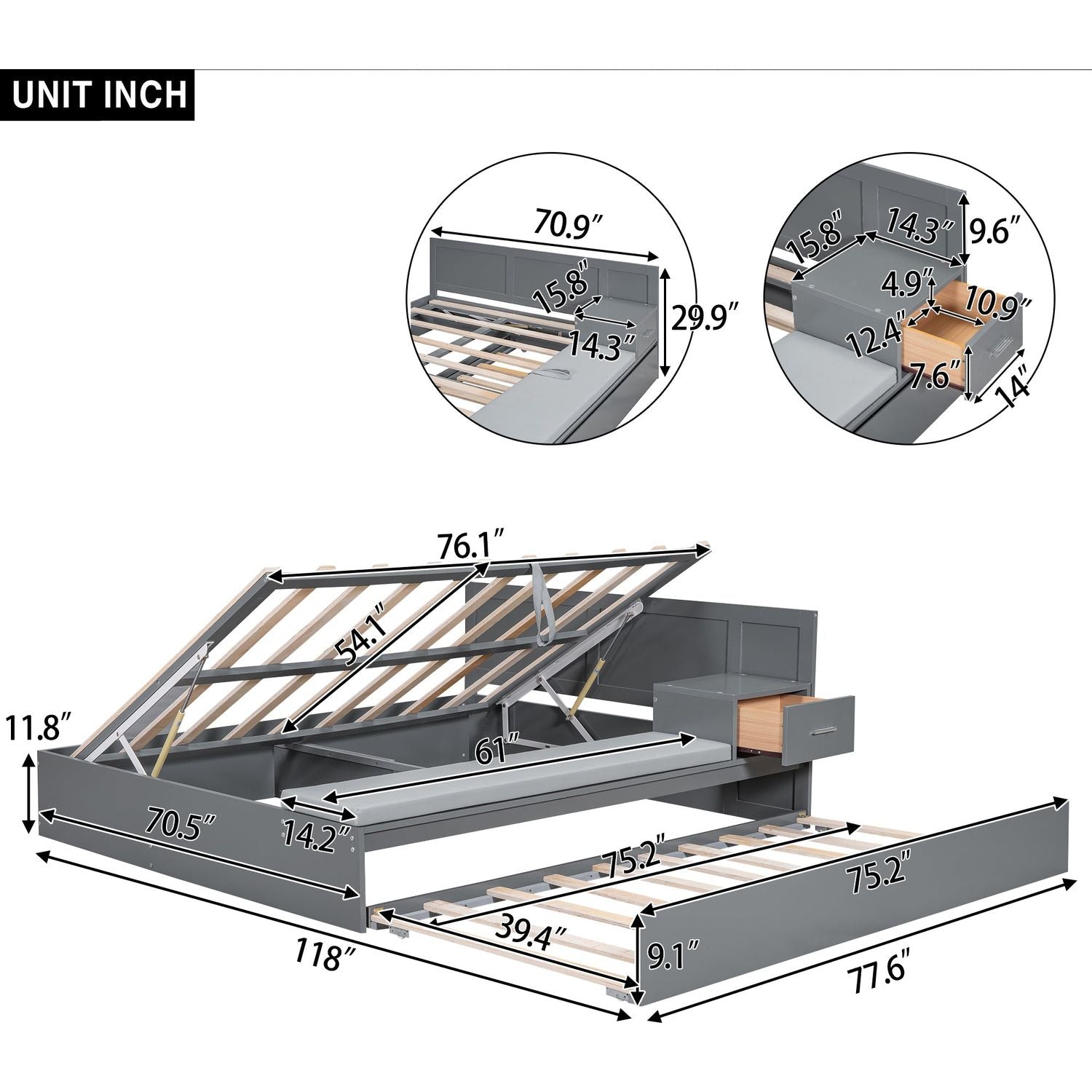 UNIT INCH

70.9″
15.8″
14.3″
29.9″

15.8″
14.3″
9.6″
4.9″
10.9″
12.4″
7.6″
14″

76.1″
54.1″
11.8″
61″
70.5″
14.2″
75.2″
75.2″
39.4″
9.1″
118″
77.6″