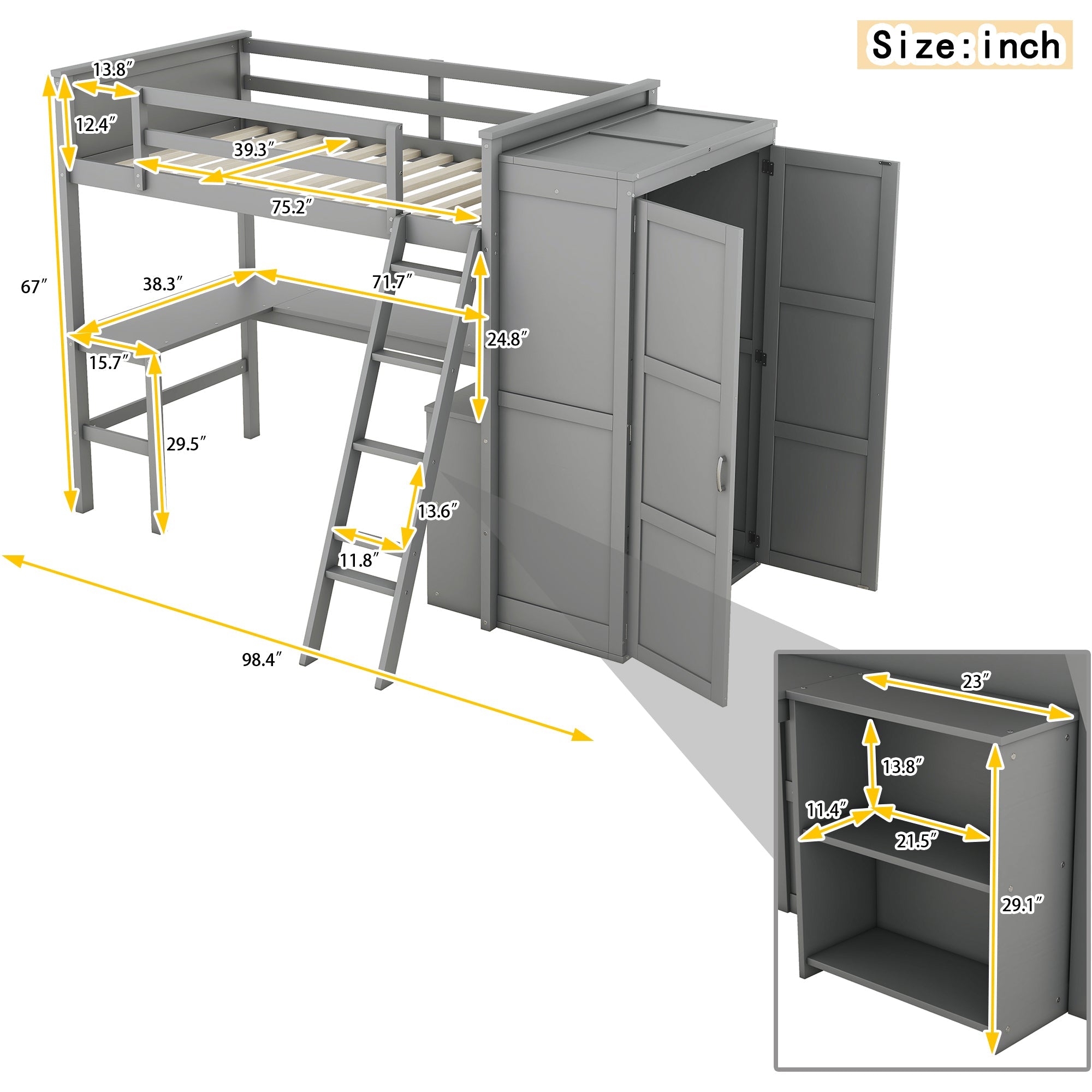 Size:inch

13.8″
12.4″
39.3″
75.2″
67″
38.3″
71.7″
24.8″
15.7″
29.5″
13.6″
11.8″
98.4″

23″
13.8″
11.4″
21.5″
29.1″