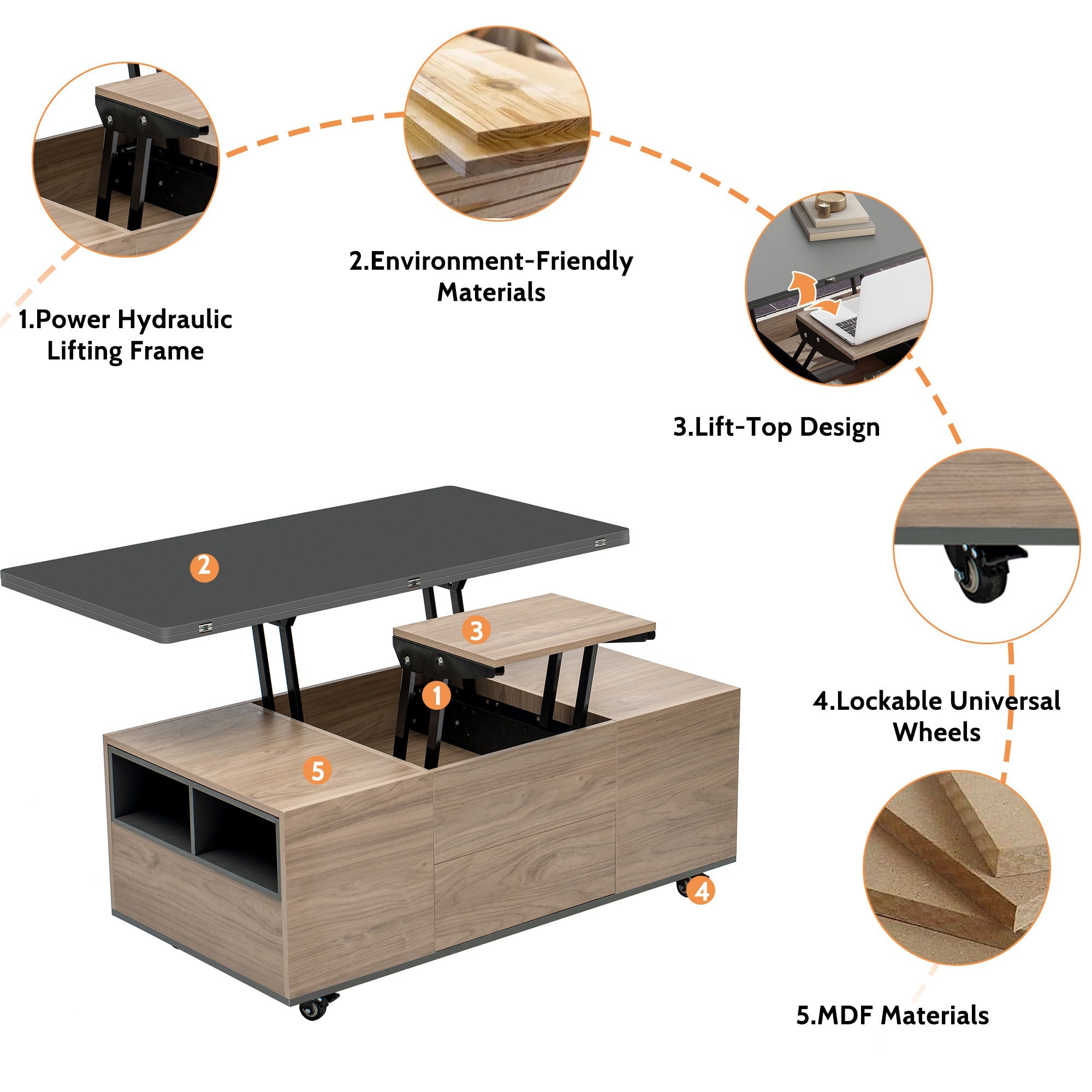 1.Power Hydraulic Lifting Frame

2.Environment-Friendly Materials

3.Lift-Top Design

4.Lockable Universal Wheels

5.MDF Materials

2

3

1

5

4