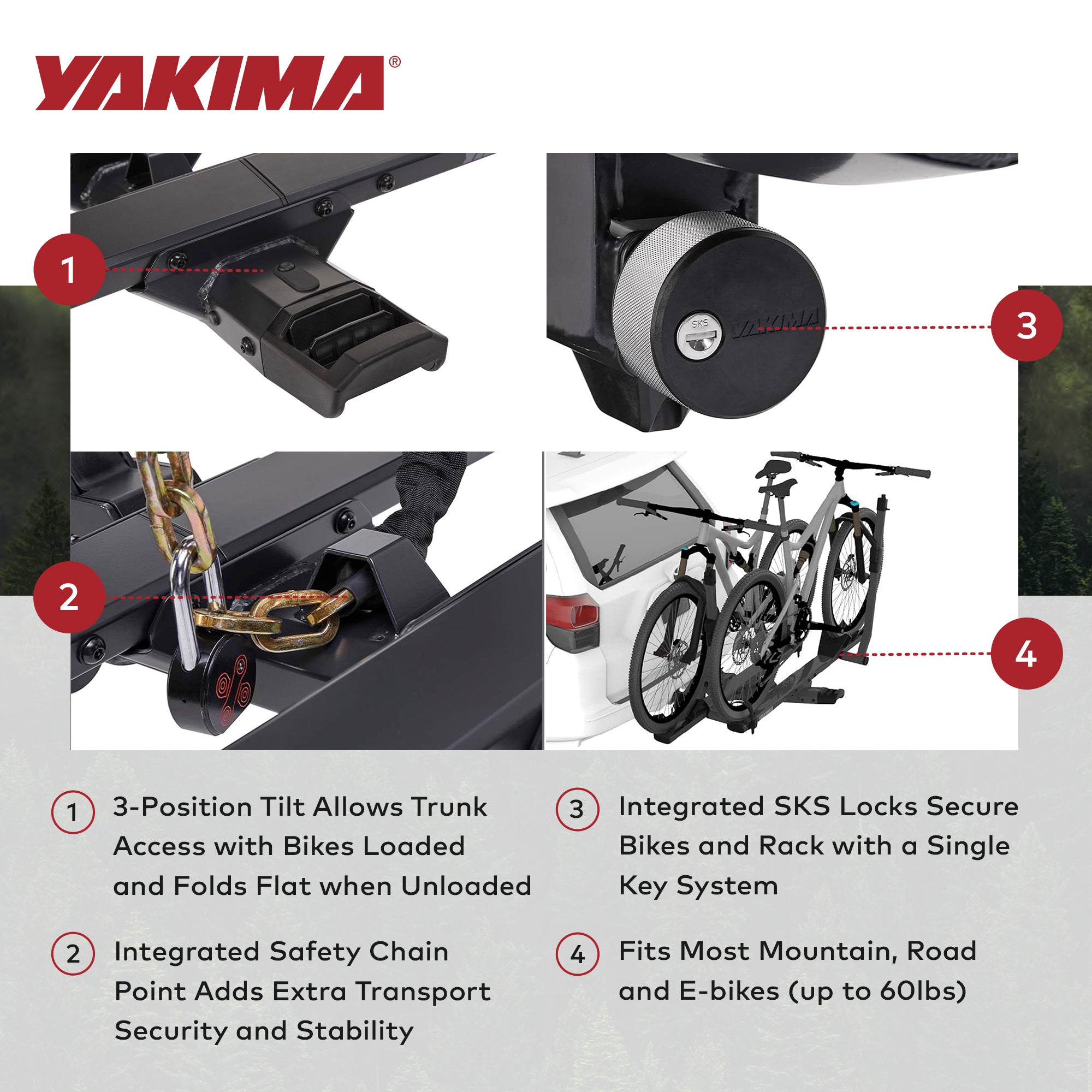 YAKIMA®

1

SKS
YAKIMA

3

2

4

1 3-Position Tilt Allows Trunk Access with Bikes Loaded and Folds Flat when Unloaded

2 Integrated Safety Chain Point Adds Extra Transport Security and Stability

3 Integrated SKS Locks Secure Bikes and Rack with a Single Key System

4 Fits Most Mountain, Road and E-bikes (up to 60lbs)