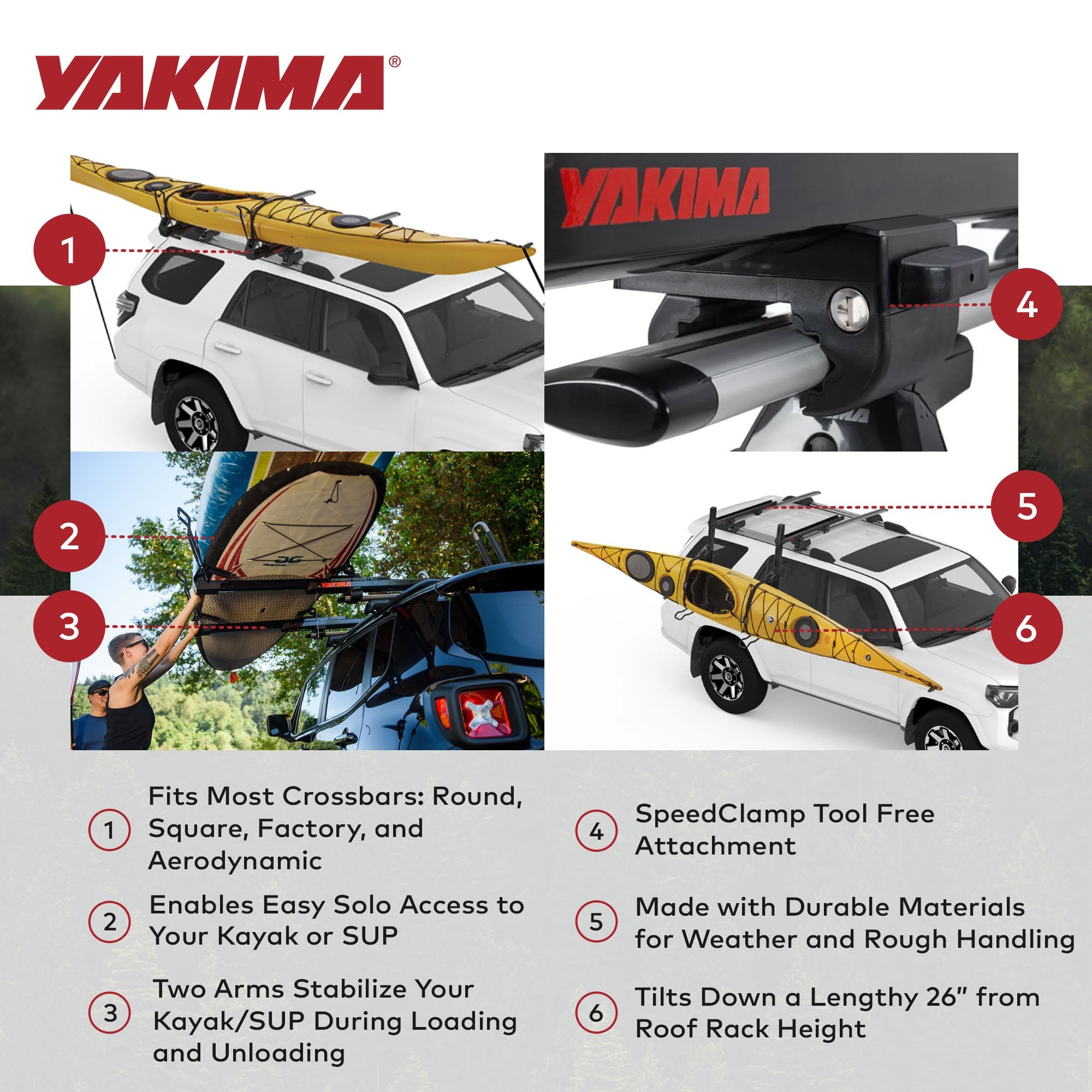 YAKIMA®

1

YAKIMA

4

2

YAKIMA

3

5

6

1 Fits Most Crossbars: Round, Square, Factory, and Aerodynamic

2 Enables Easy Solo Access to Your Kayak or SUP

3 Two Arms Stabilize Your Kayak/SUP During Loading and Unloading

4 SpeedClamp Tool Free Attachment

5 Made with Durable Materials for Weather and Rough Handling

6 Tilts Down a Lengthy 26" from Roof Rack Height