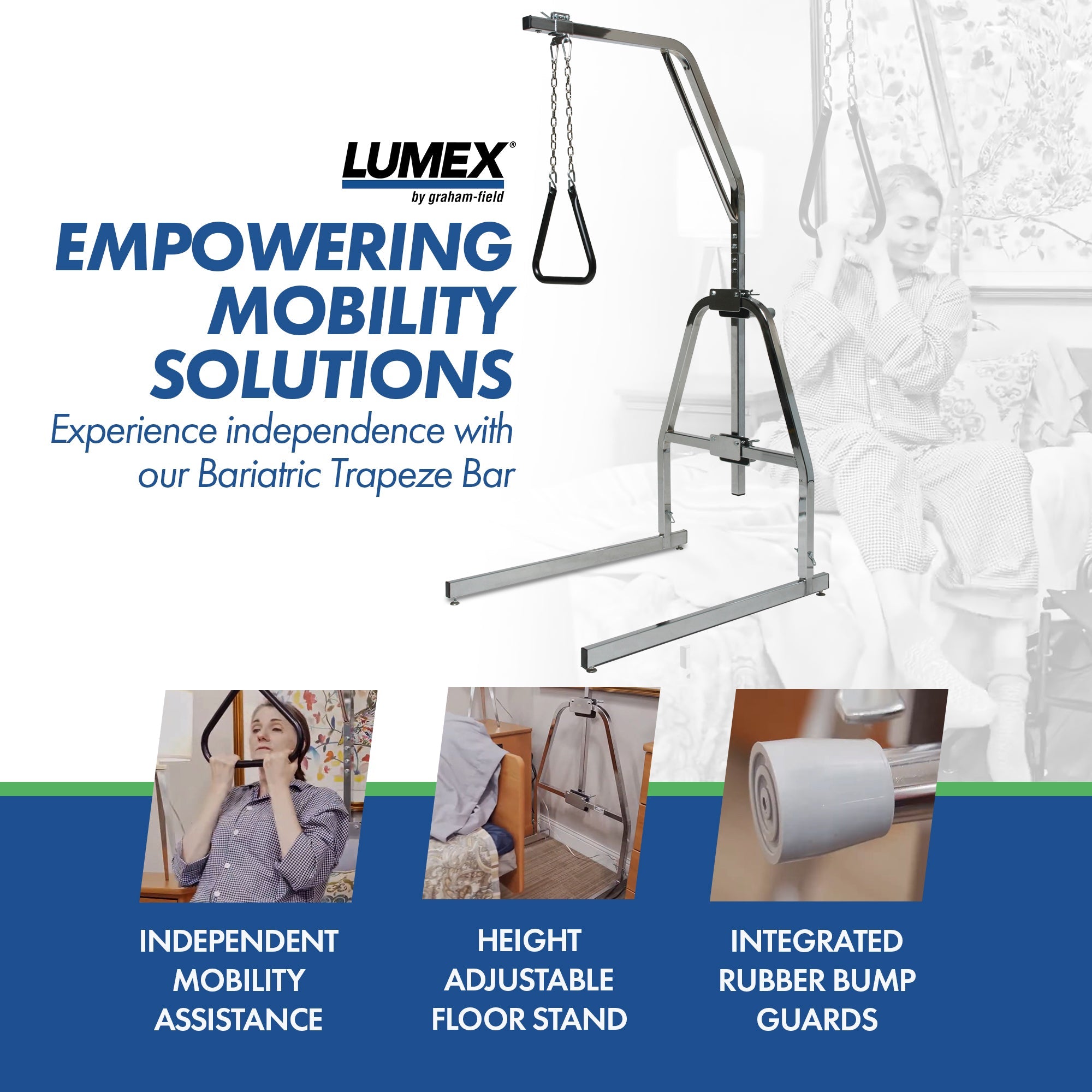 LUMEX®
by graham-field

EMPOWERING MOBILITY SOLUTIONS

Experience independence with our Bariatric Trapeze Bar

INDEPENDENT MOBILITY ASSISTANCE

HEIGHT ADJUSTABLE FLOOR STAND

INTEGRATED RUBBER BUMP GUARDS