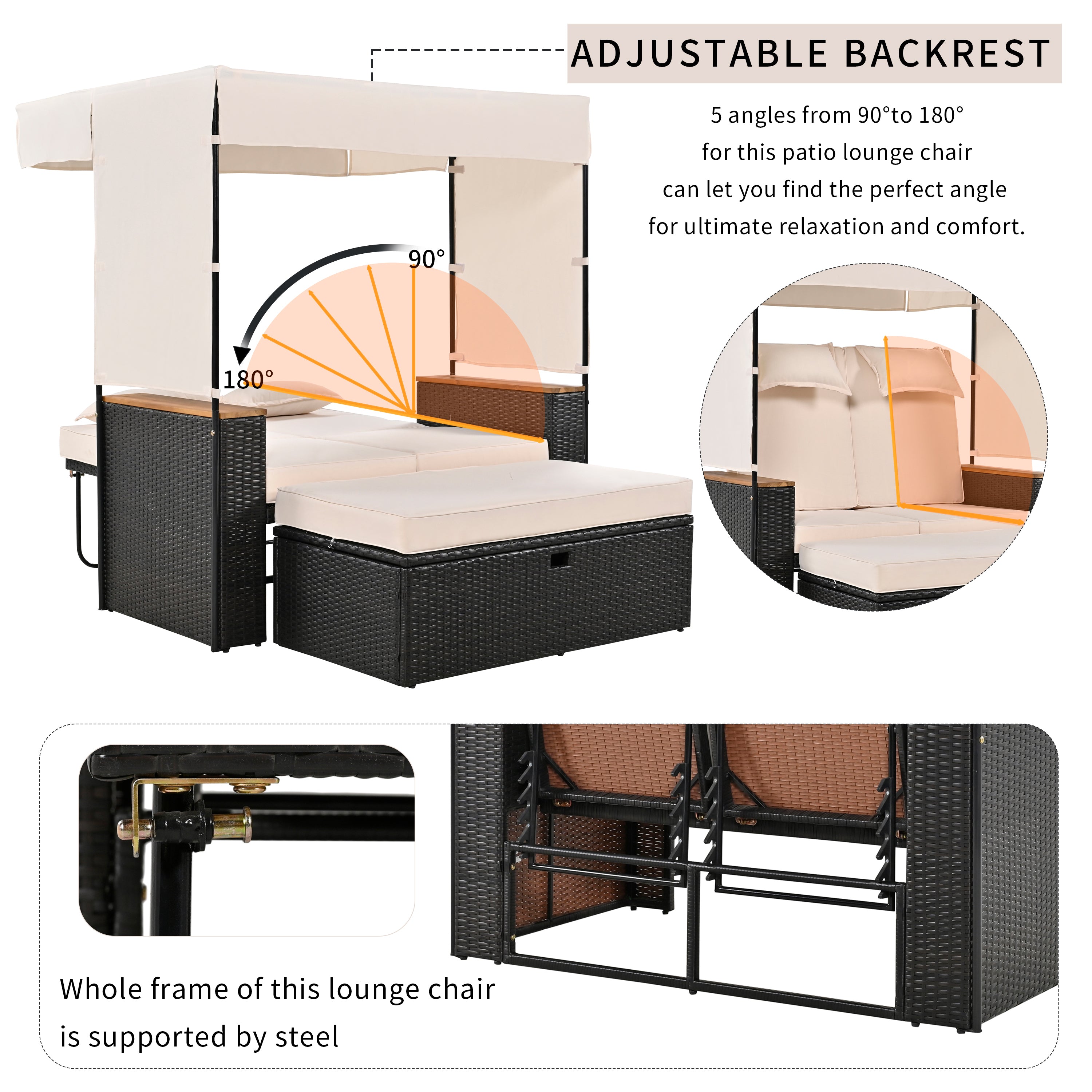 ADJUSTABLE BACKREST

5 angles from 90°to 180° for this patio lounge chair can let you find the perfect angle for ultimate relaxation and comfort.

90°

180°

Whole frame of this lounge chair is supported by steel