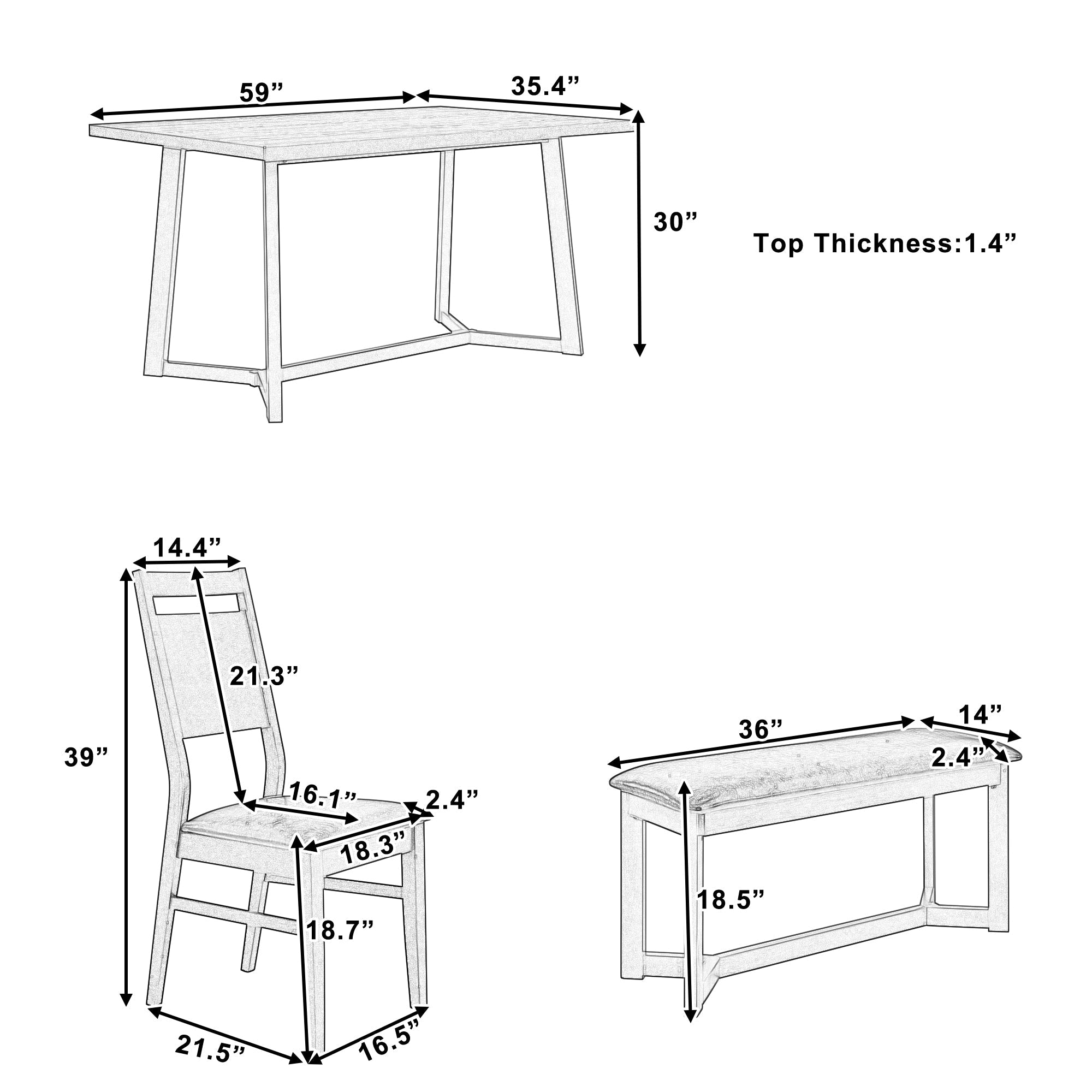 59”
35.4”
30”
Top Thickness:1.4”

14.4”
21.3”
39”
16.1”
2.4”
18.3”
18.7”
21.5”
16.5”

36”
14”
2.4”
18.5”