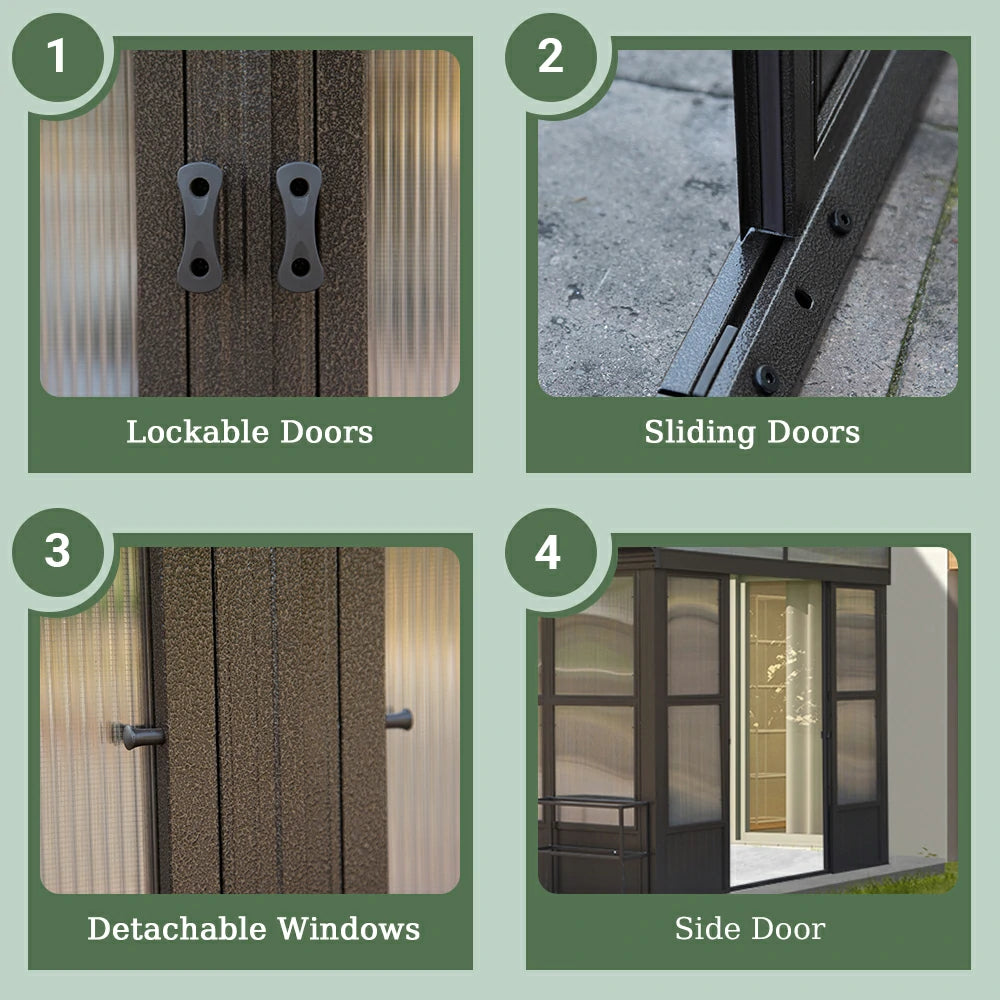 1

Lockable Doors

2

Sliding Doors

3

Detachable Windows

4

Side Door