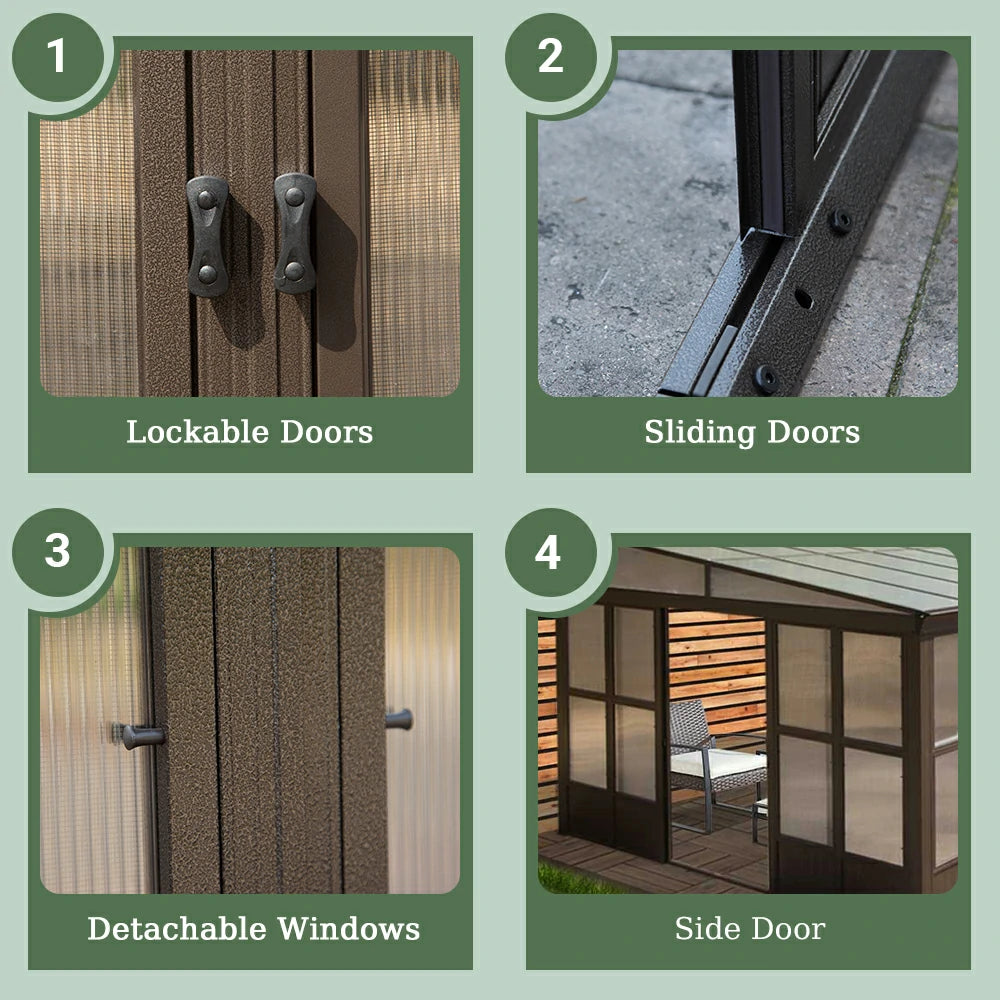 1

Lockable Doors

2

Sliding Doors

3

Detachable Windows

4

Side Door