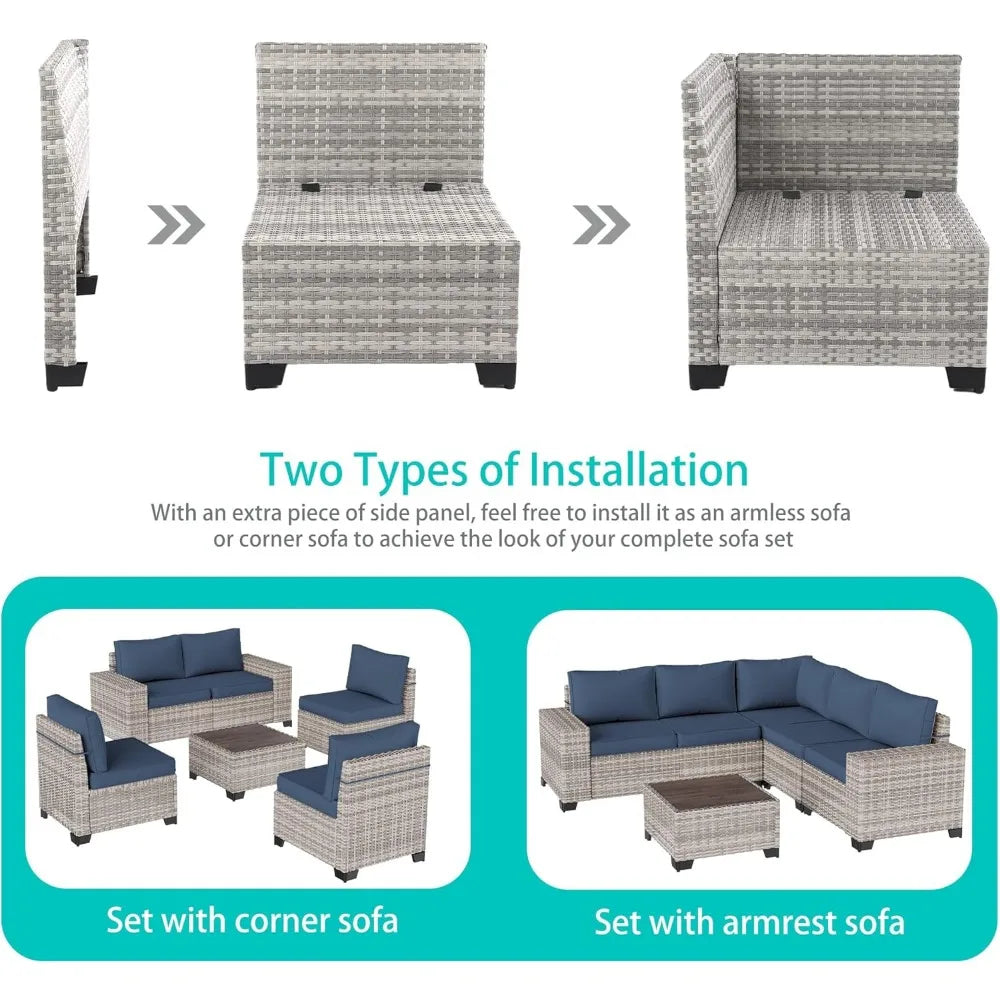 Two Types of Installation

With an extra piece of side panel, feel free to install it as an armless sofa or corner sofa to achieve the look of your complete sofa set

Set with corner sofa

Set with armrest sofa