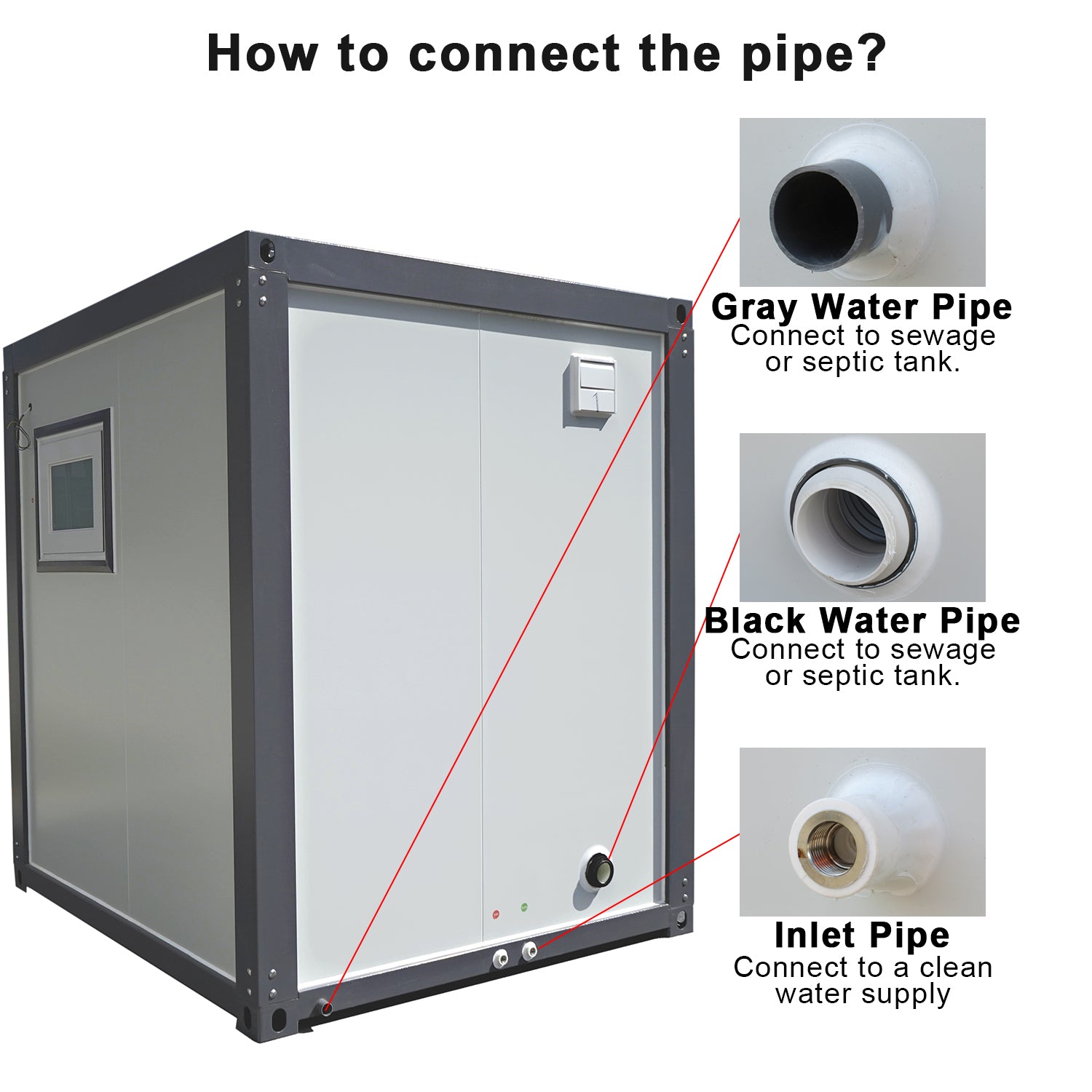 How to connect the pipe?

Gray Water Pipe
Connect to sewage or septic tank.

Black Water Pipe
Connect to sewage or septic tank.

Inlet Pipe
Connect to a clean water supply